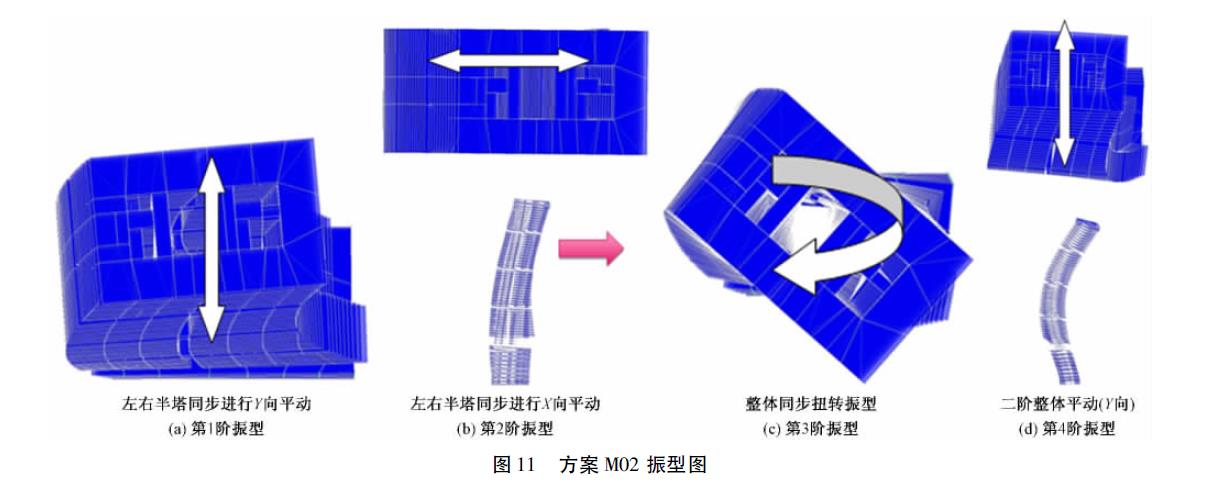 左右半塔同步进行$Y$向平动
(a) 第1阶振型

左右半塔同步进行$X$向平动
(b) 第2阶振型

整体同步扭转振型
(c) 第3阶振型

二阶整体平动($Y$向)
(d) 第4阶振型

图 11　方案 M02 振型图