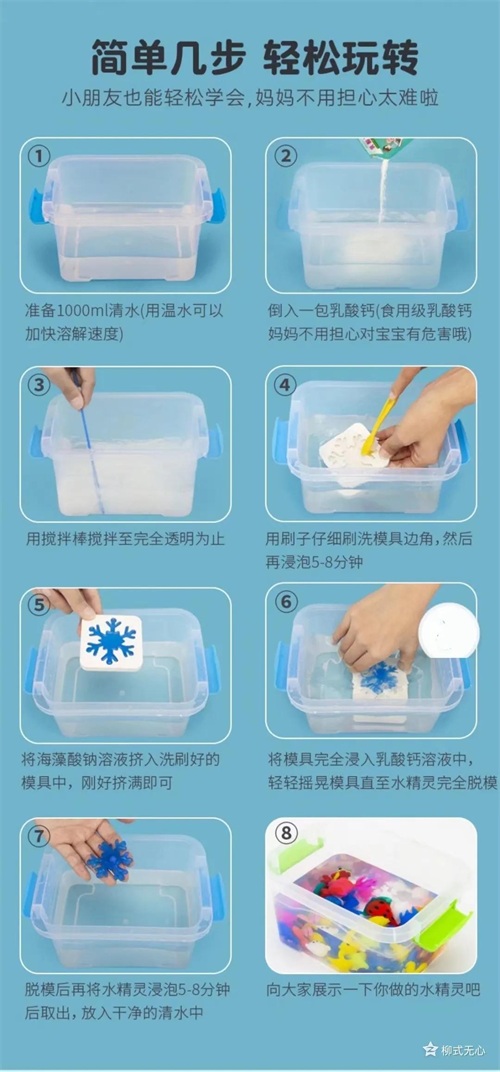 简单几步 轻松玩转

小朋友也能轻松学会，妈妈不用担心太难啦

①

准备1000ml清水(用温水可以加快溶解速度)

②

倒入一包乳酸钙(食用级乳酸钙妈妈不用担心对宝宝有危害哦)

③

用搅拌棒搅拌至完全透明为止

④

用刷子仔细刷洗模具边角，然后再浸泡5-8分钟

⑤

将海藻酸钠溶液挤入洗刷好的模具中，刚好挤满即可

⑥

将模具完全浸入乳酸钙溶液中，轻轻摇晃模具直至水精灵完全脱模

⑦

脱模后再将水精灵浸泡5-8分钟后取出，放入干净的清水中

⑧

向大家展示一下你做的水精灵吧

柳式无心