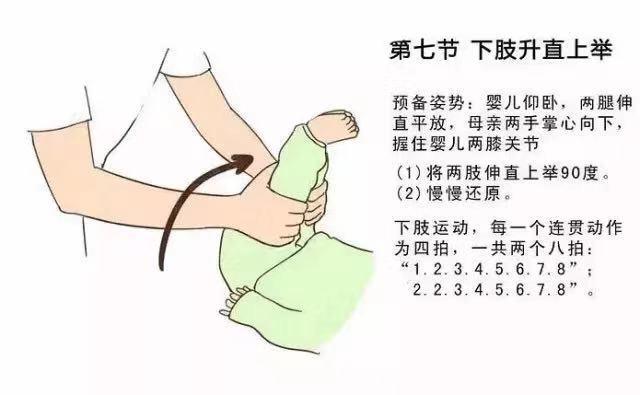 第七节 下肢升直上举

预备姿势：婴儿仰卧，两腿伸直平放，母亲两手掌心向下，握住婴儿两膝关节

(1) 将两肢伸直上举90度。
(2) 慢慢还原。

下肢运动，每一个连贯动作为四拍，一共两个八拍：
“1.2.3.4.5.6.7.8”；
2.2.3.4.5.6.7.8”。