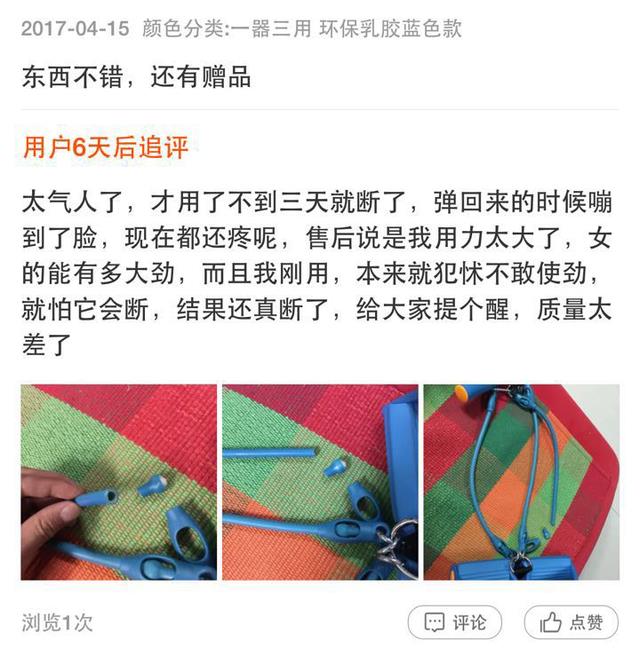 2017-04-15 颜色分类:一器三用 环保乳胶蓝色款

东西不错，还有赠品

用户6天后追评

太气人了，才用了不到三天就断了，弹回来的时候嘣到了脸，现在都还疼呢，售后说是我用力太大了，女的能有多大劲，而且我刚用，本来就犯怵不敢使劲，就怕它会断，结果还真断了，给大家提个醒，质量太差了

浏览1次

评论

点赞